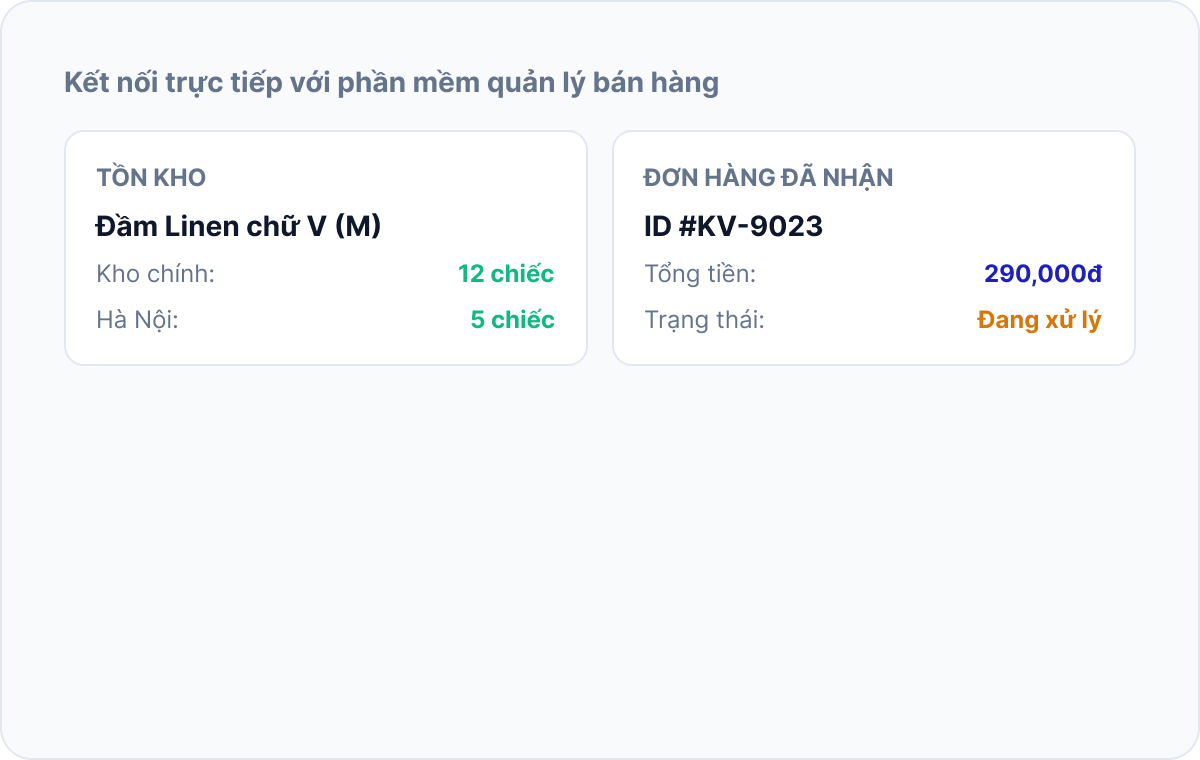 Kết nối trực tiếp với phần mềm quản lý bán hàng

TỒN KHO

Đầm Linen chữ V (M)

Kho chính: 12 chiếc

Hà Nội: 5 chiếc

ĐƠN HÀNG ĐÃ NHẬN

ID #KV-9023

Tổng tiền: 290,000đ

Trạng thái: Đang xử lý